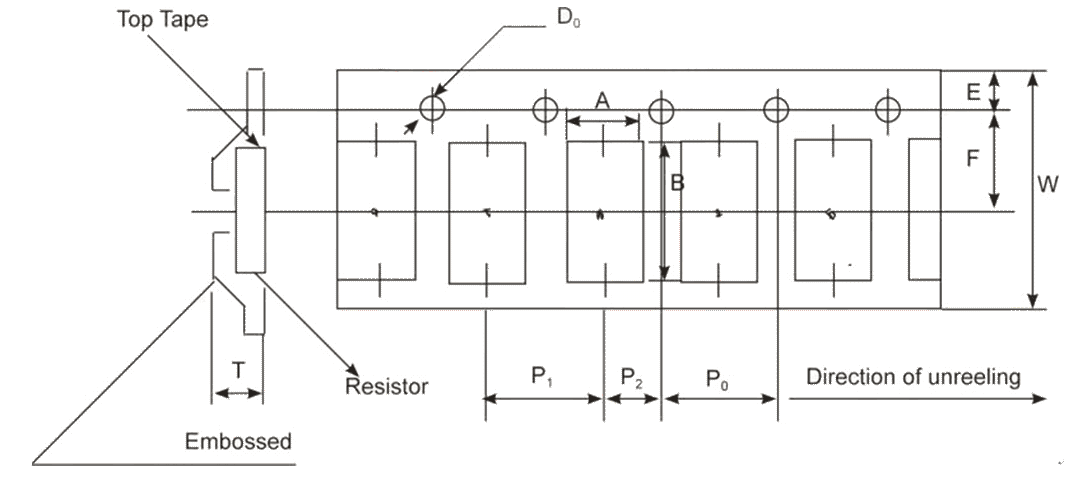 Top Tape

$D_0$

A

E

F

B

W

T

Resistor

$P_1$

$P_2$

$P_0$

Direction of unreeling

Embossed